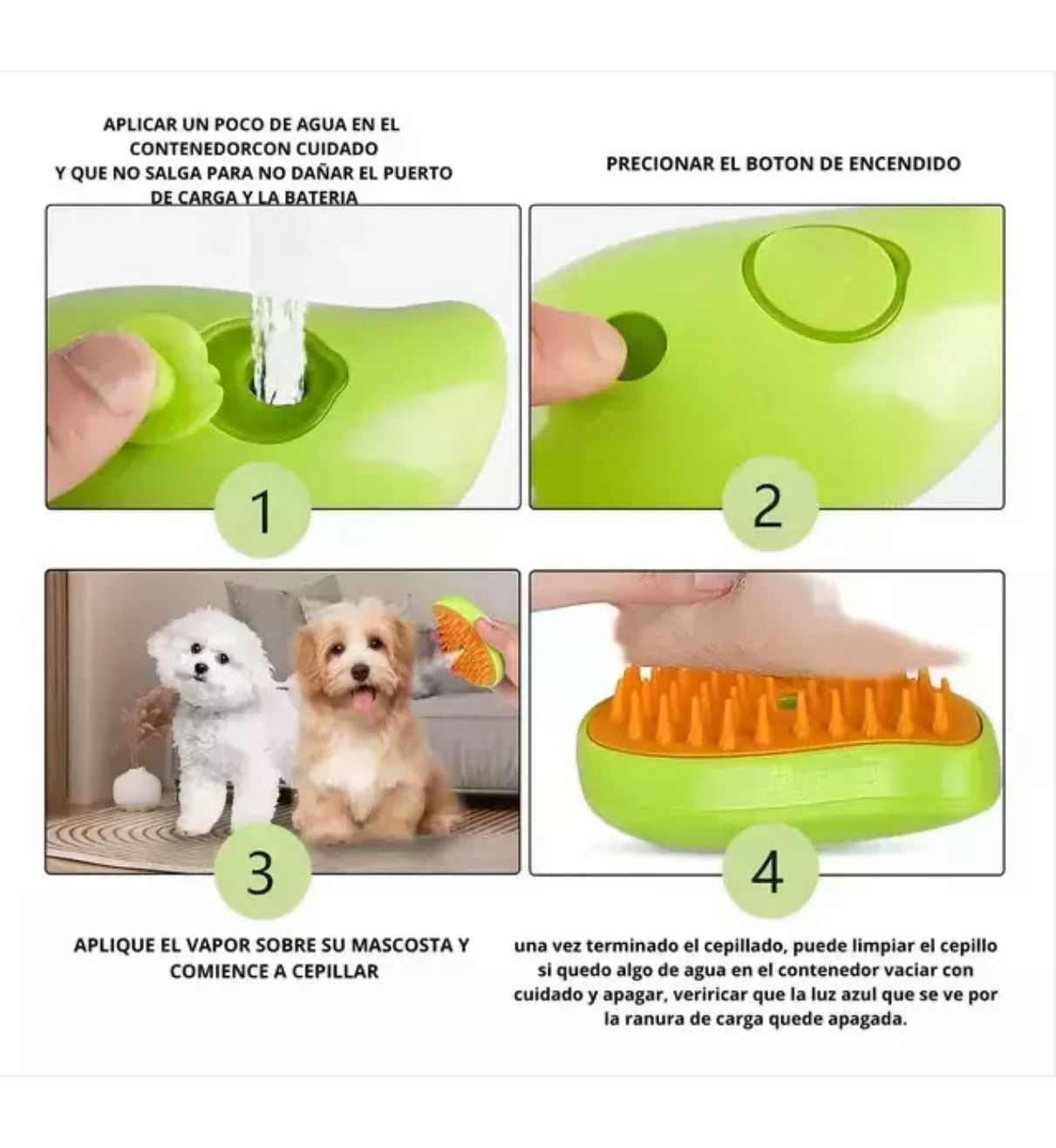 APLICAR UN POCO DE AGUA EN EL CONTENEDORCON CUIDADO
Y QUE NO SALGA PARA NO DAÑAR EL PUERTO DE CARGA Y LA BATERIA

PRECIONAR EL BOTON DE ENCENDIDO

1

2

3

4

APLIQUE EL VAPOR SOBRE SU MASCOSTA Y COMIENCE A CEPILLAR

una vez terminado el cepillado, puede limpiar el cepillo si quedo algo de agua en el contenedor vaciar con cuidado y apagar, veriricar que la luz azul que se ve por la ranura de carga quede apagada.